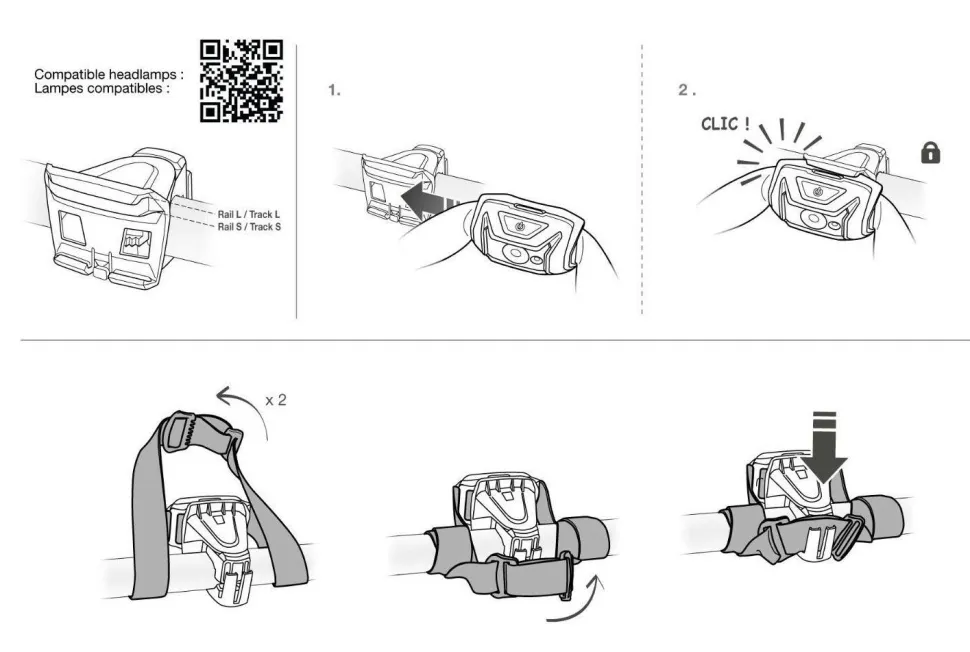 Compatible headlamps :
Lampes compatibles :

Rail L / Track L
Rail S / Track S

1.

2.

CLIC !

x 2